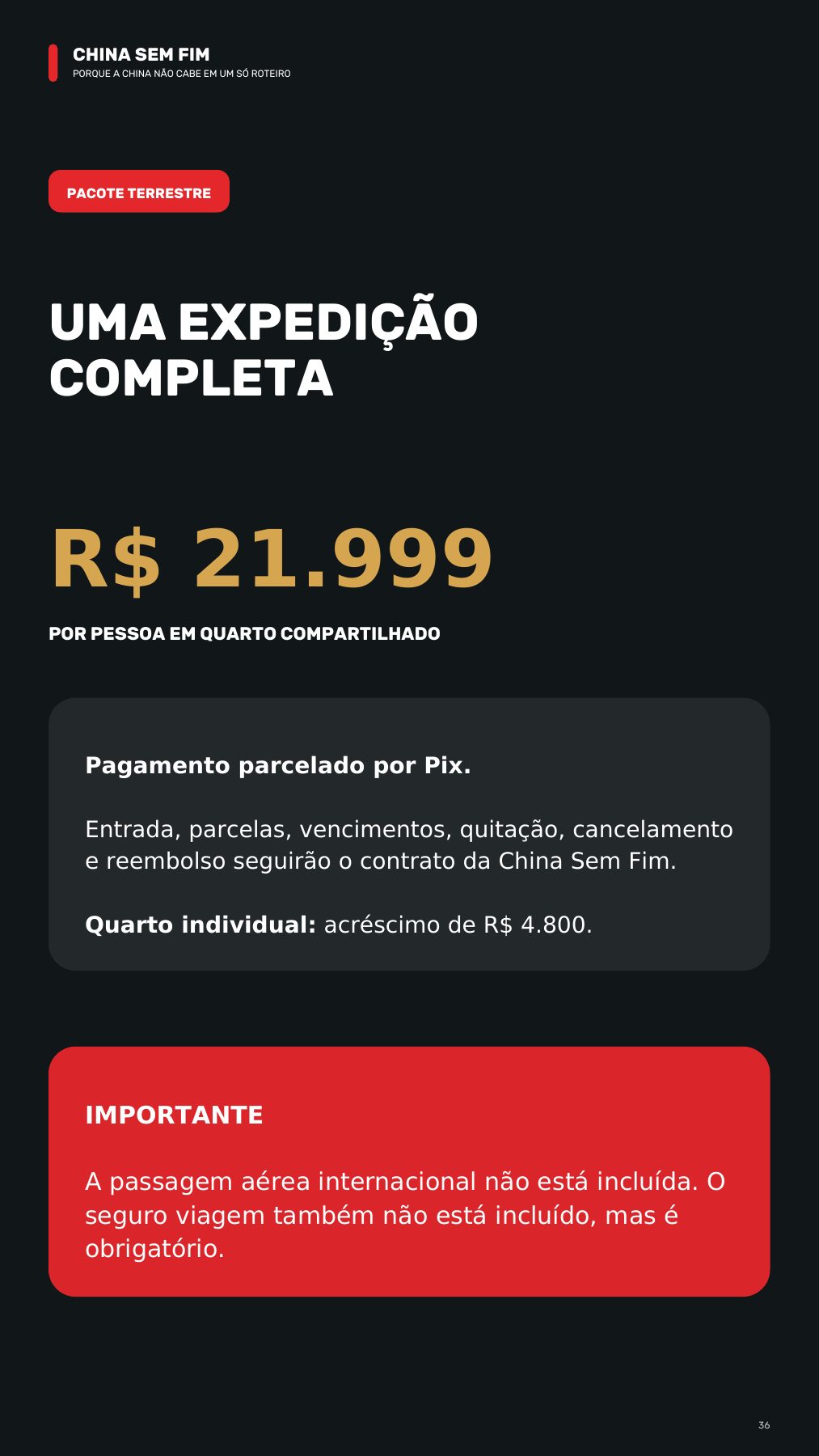 CHINA SEM FIM
PORQUE A CHINA NÃO CABE EM UM SÓ ROTEIRO

PACOTE TERRESTRE

UMA EXPEDIÇÃO COMPLETA

R$ 21.999

POR PESSOA EM QUARTO COMPARTILHADO

Pagamento parcelado por Pix.

Entrada, parcelas, vencimentos, quitação, cancelamento e reembolso seguirão o contrato da China Sem Fim.

Quarto individual: acréscimo de R$ 4.800.

IMPORTANTE

A passagem aérea internacional não está incluída. O seguro viagem também não está incluído, mas é obrigatório.

36